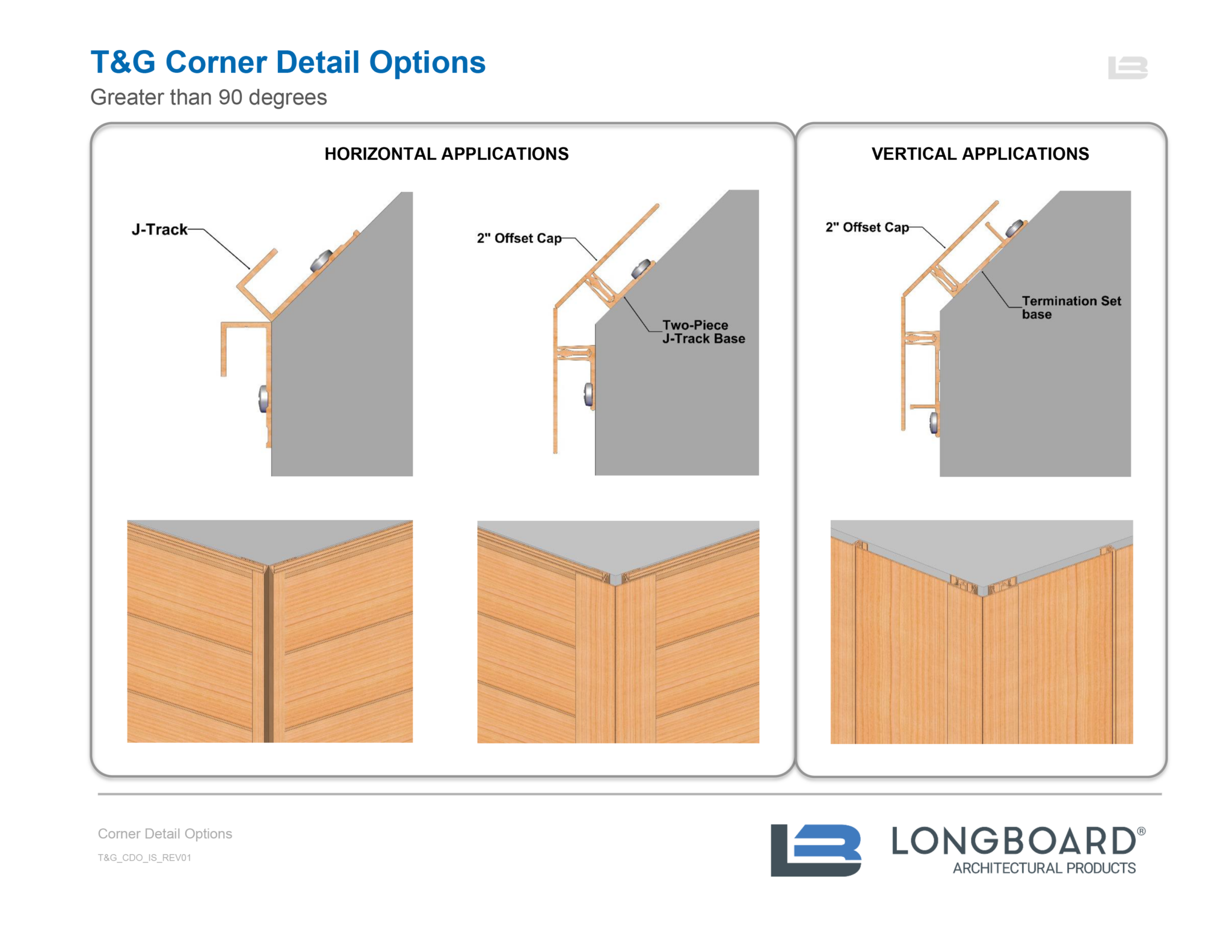 T&G Corner Detail Options

Greater than 90 degrees

HORIZONTAL APPLICATIONS

J-Track

2" Offset Cap

Two-Piece J-Track Base

VERTICAL APPLICATIONS

2" Offset Cap

Termination Set base

Corner Detail Options

T&G_CDO_IS_REV01

LONGBOARD®
ARCHITECTURAL PRODUCTS